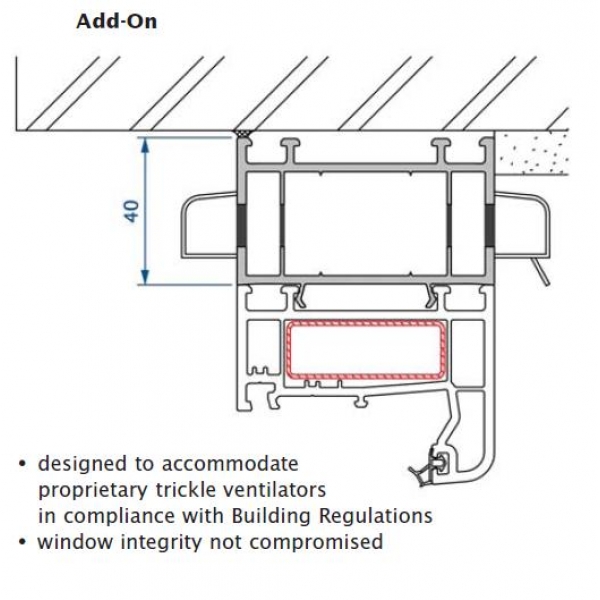 Add-On

40

• designed to accommodate proprietary trickle ventilators in compliance with Building Regulations
• window integrity not compromised