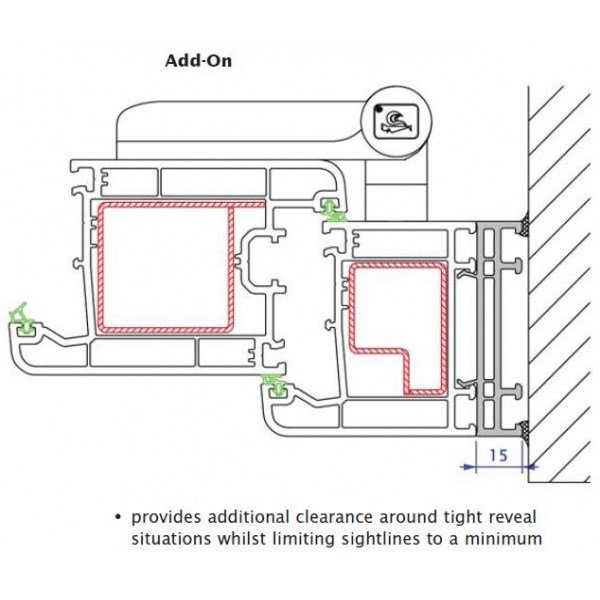 Add-On

15

• provides additional clearance around tight reveal situations whilst limiting sightlines to a minimum